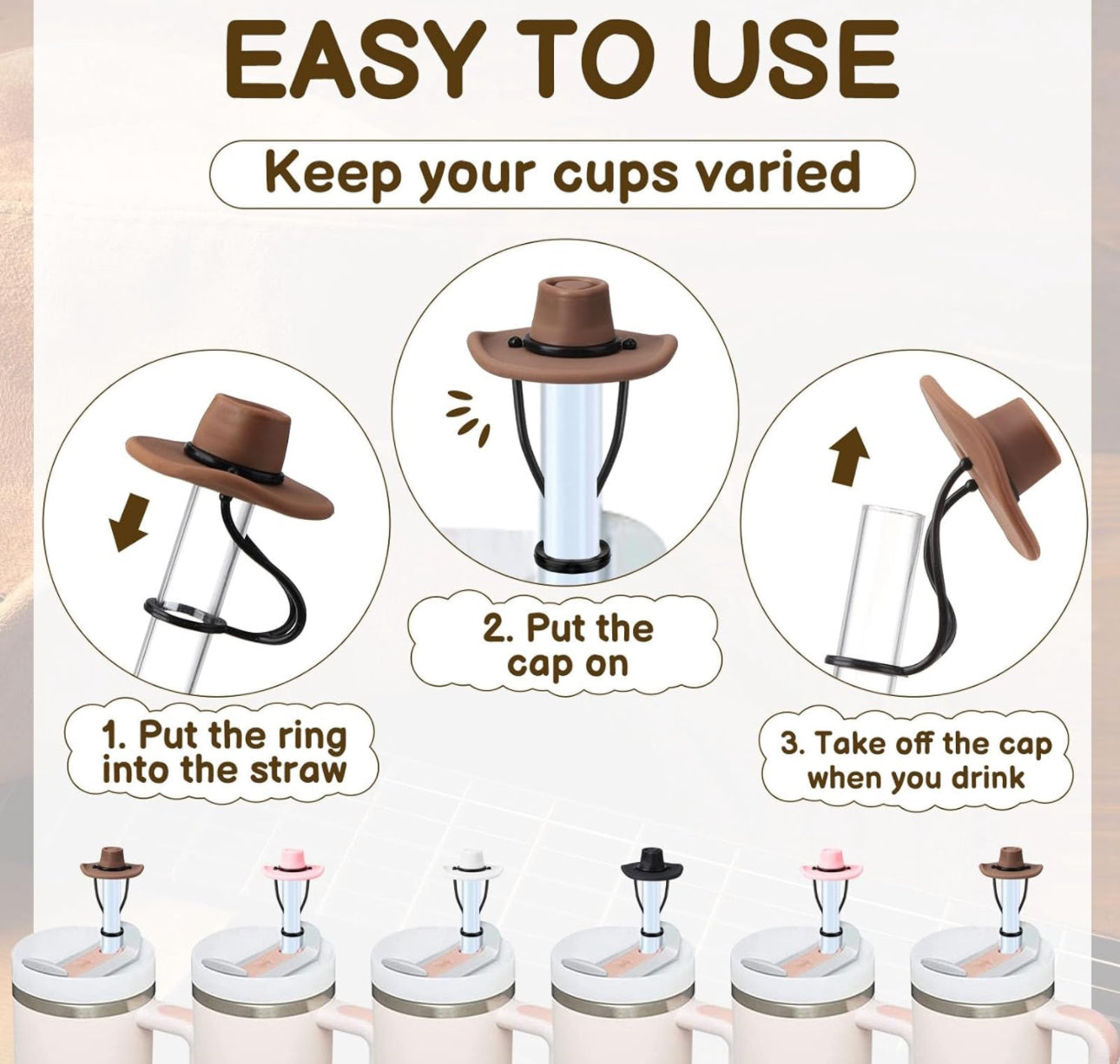 EASY TO USE

Keep your cups varied

1. Put the ring into the straw

2. Put the cap on

3. Take off the cap when you drink